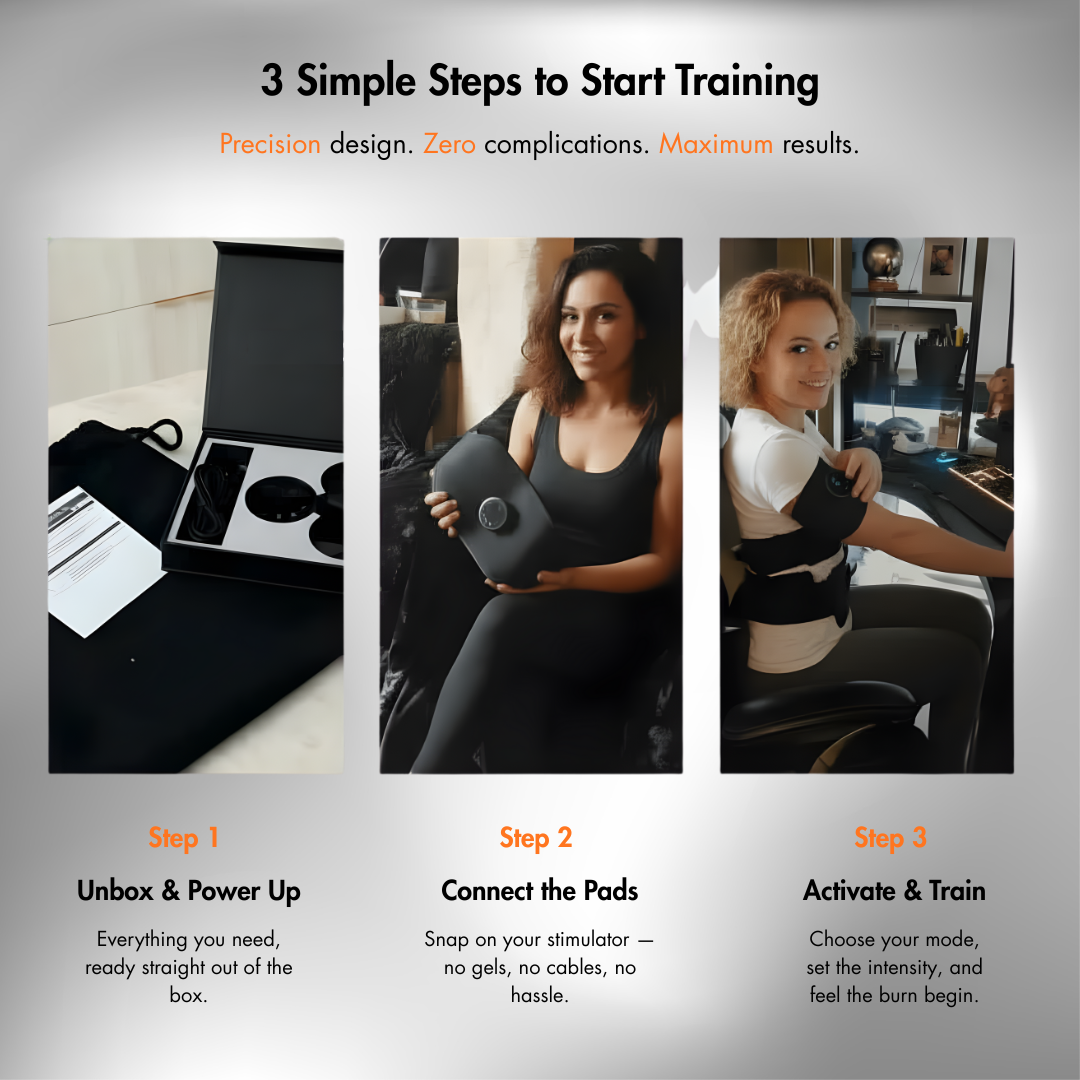 3 Simple Steps to Start Training

Precision design. Zero complications. Maximum results.

Step 1

Unbox & Power Up

Everything you need, ready straight out of the box.

Step 2

Connect the Pads

Snap on your stimulator — no gels, no cables, no hassle.

Step 3

Activate & Train

Choose your mode, set the intensity, and feel the burn begin.